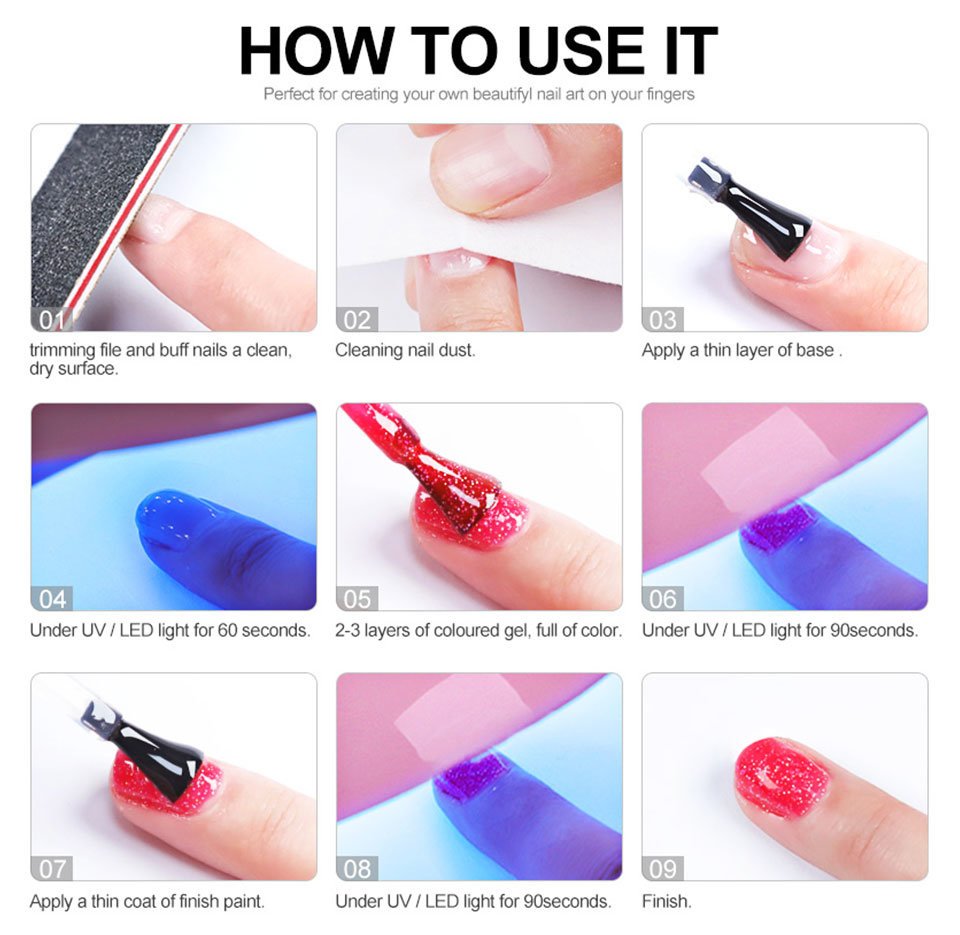 HOW TO USE IT

Perfect for creating your own beautifyl nail art on your fingers

01
trimming file and buff nails a clean, dry surface.

02
Cleaning nail dust.

03
Apply a thin layer of base .

04
Under UV / LED light for 60 seconds.

05
2-3 layers of coloured gel, full of color.

06
Under UV / LED light for 90seconds.

07
Apply a thin coat of finish paint.

08
Under UV / LED light for 90seconds.

09
Finish.